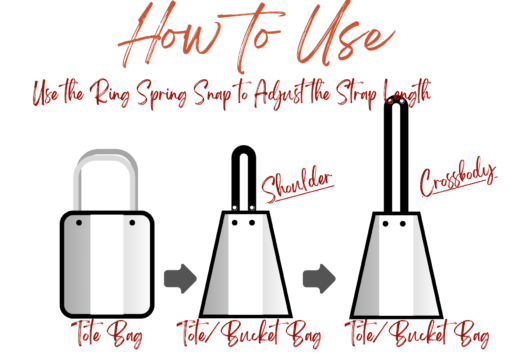 How to Use

Use the Ring Spring Snap to Adjust the Strap Length

Shoulder

Crossbody

Tote Bag

Tote/Bucket Bag

Tote/Bucket Bag